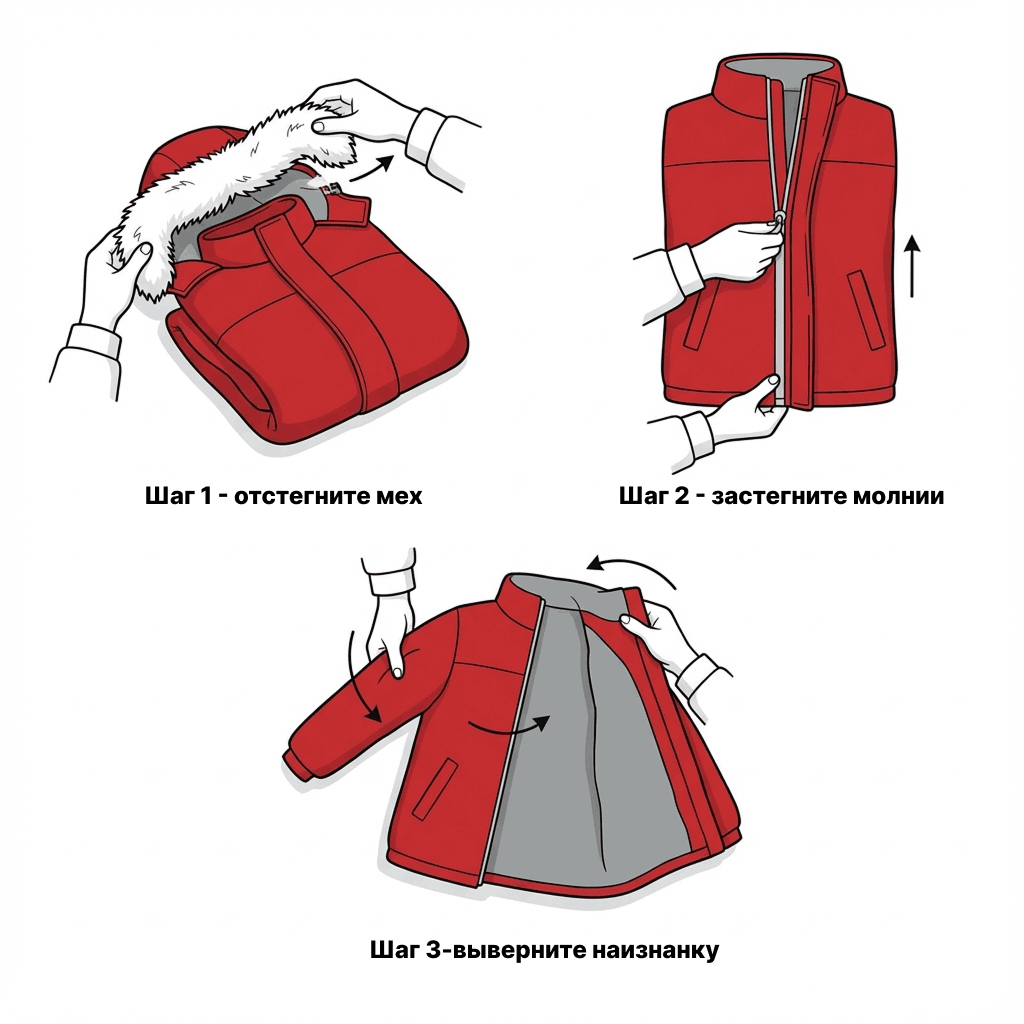 Шаг 1 - отстегните мех

Шаг 2 - застегните молнии

Шаг 3-выверните наизнанку